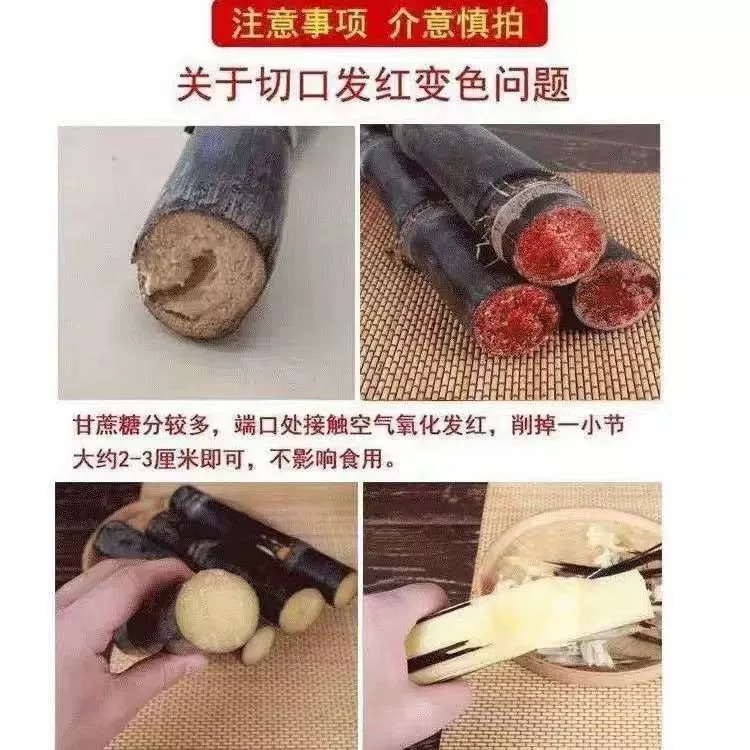 注意事项 介意慎拍

关于切口发红变色问题

甘蔗糖分较多，端口处接触空气氧化发红，削掉一小节大约2-3厘米即可，不影响食用。